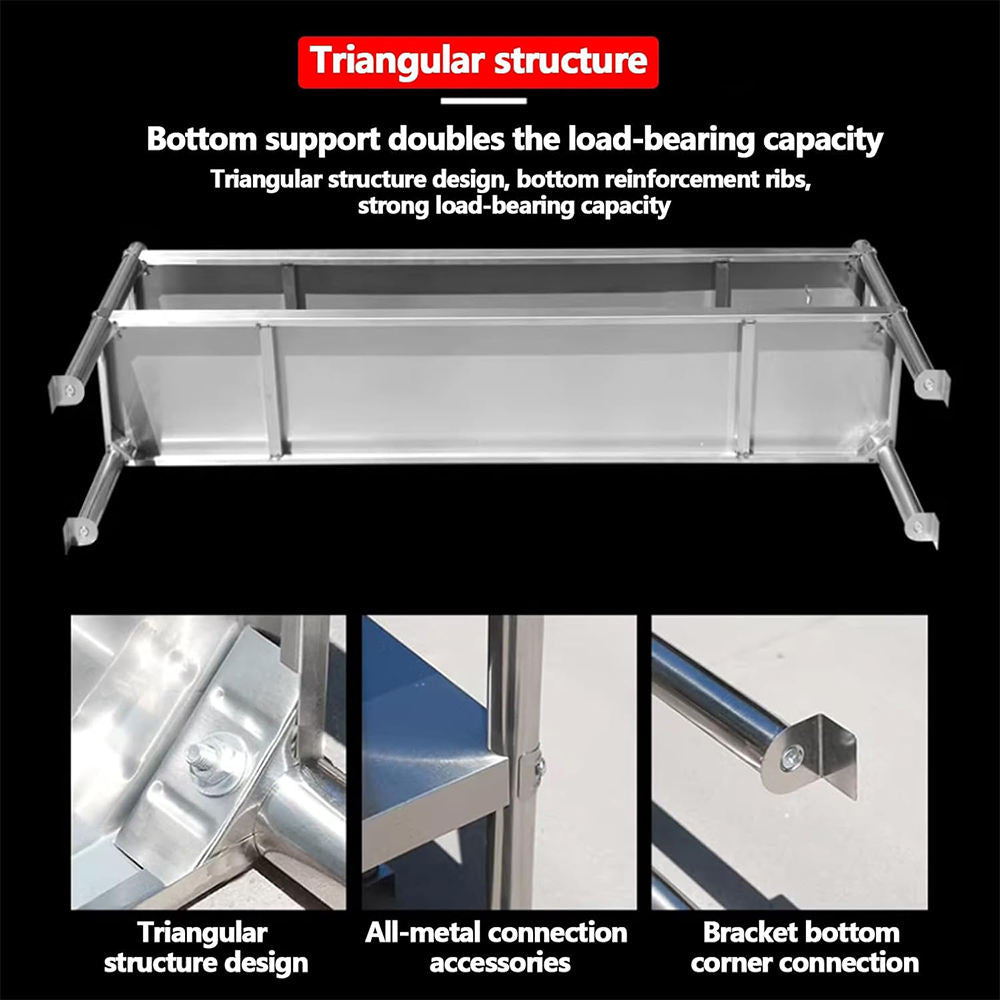 Triangular structure

Bottom support doubles the load-bearing capacity

Triangular structure design, bottom reinforcement ribs, strong load-bearing capacity

Triangular structure design

All-metal connection accessories

Bracket bottom corner connection