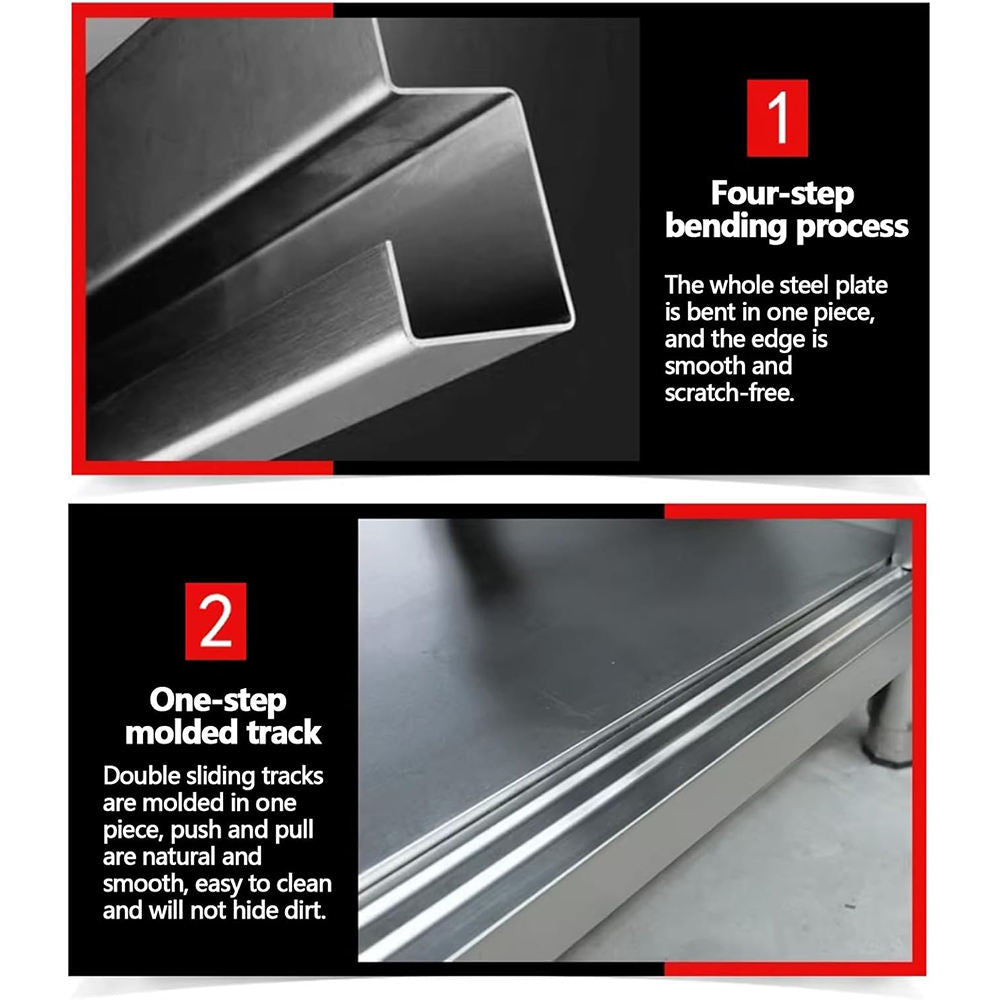 1

Four-step bending process

The whole steel plate is bent in one piece, and the edge is smooth and scratch-free.

2

One-step molded track

Double sliding tracks are molded in one piece, push and pull are natural and smooth, easy to clean and will not hide dirt.