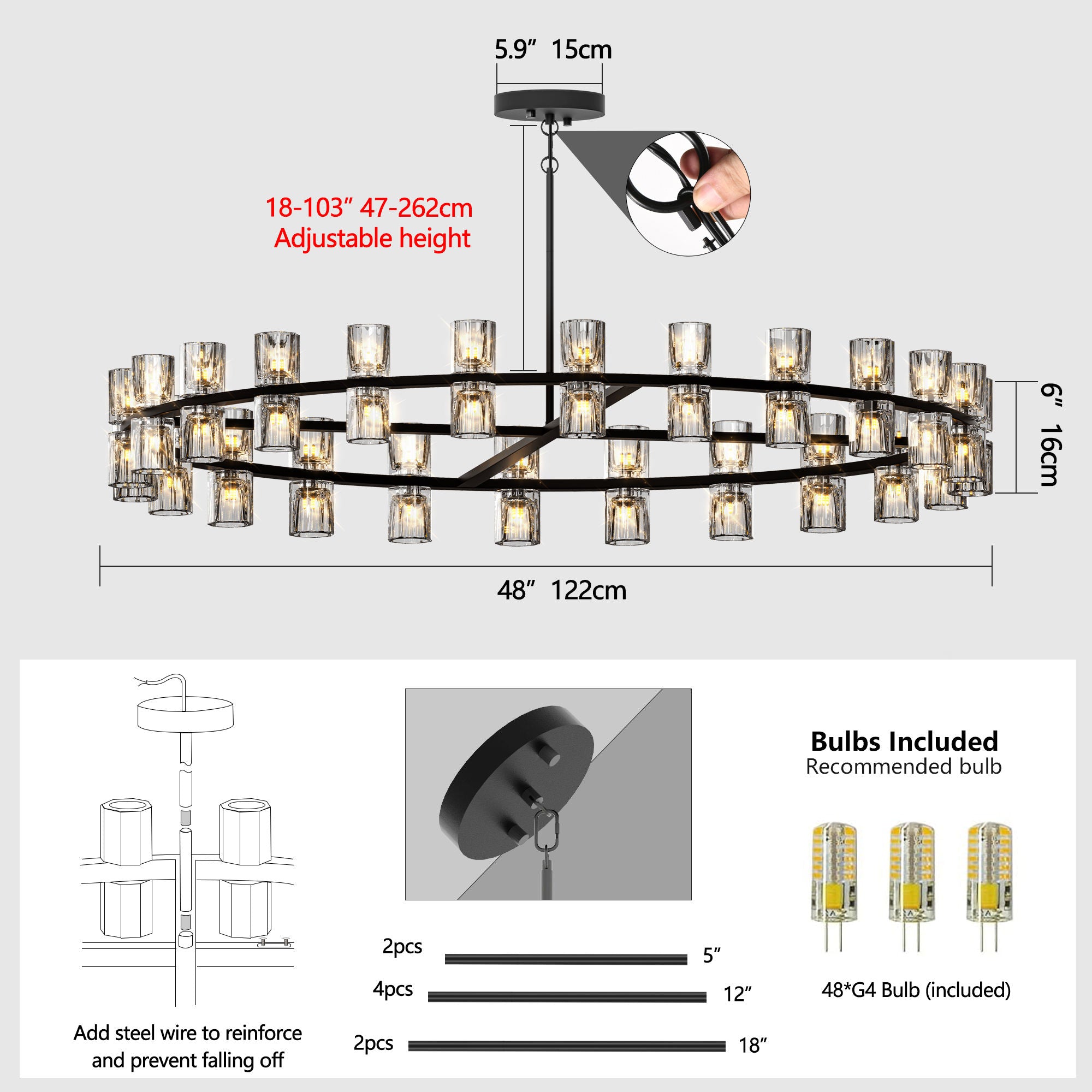 5.9″ 15cm

18-103″ 47-262cm
Adjustable height

6″ 16cm

48″ 122cm

Add steel wire to reinforce and prevent falling off

2pcs 5″

4pcs 12″

2pcs 18″

Bulbs Included
Recommended bulb

48*G4 Bulb (included)